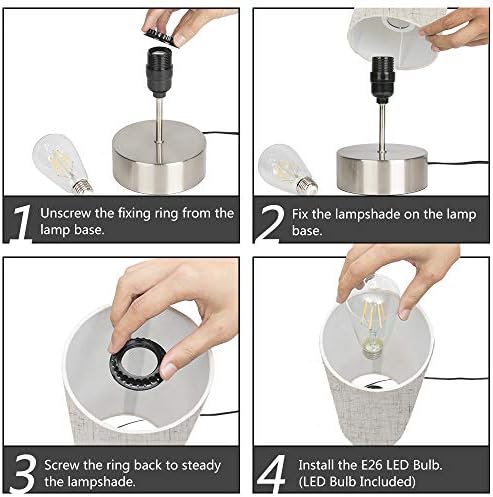 1 Unscrew the fixing ring from the lamp base.

2 Fix the lampshade on the lamp base.

3 Screw the ring back to steady the lampshade.

4 Install the E26 LED Bulb. (LED Bulb Included)