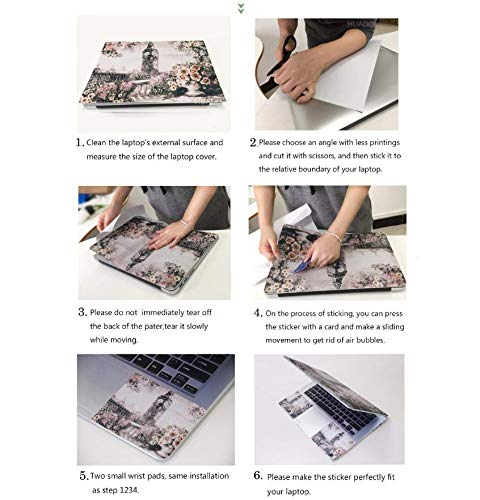 HUADO

1. Clean the laptop's external surface and measure the size of the laptop cover.

2. Please choose an angle with less printings and cut it with scissors, and then stick it to the relative boundary of your laptop.

3. Please do not immediately tear off the back of the pater,tear it slowly while moving.

4. On the process of sticking, you can press the sticker with a card and make a sliding movement to get rid of air bubbles.

5. Two small wrist pads, same installation as step 1234.

6. Please make the sticker perfectly fit your laptop.