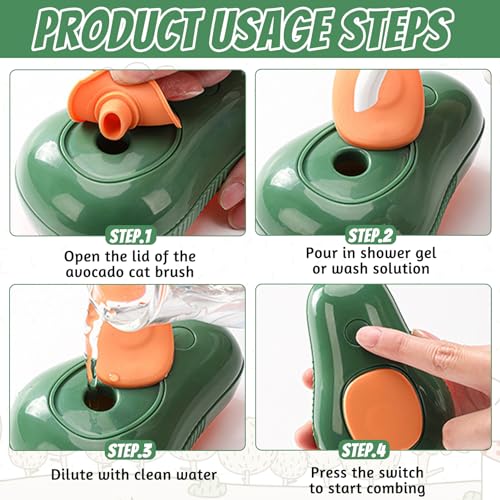 PRODUCT USAGE STEPS

STEP.1
Open the lid of the avocado cat brush

STEP.2
Pour in shower gel or wash solution

STEP.3
Dilute with clean water

STEP.4
Press the switch to start combing