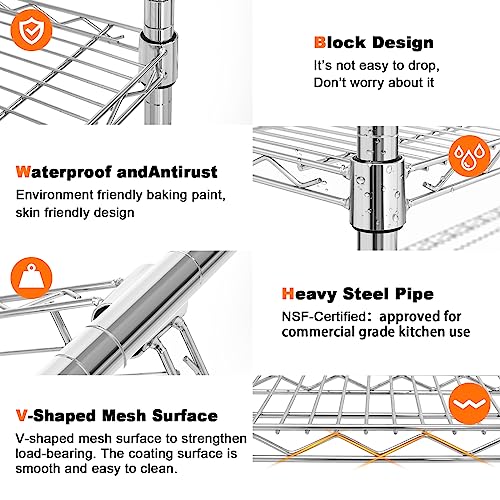 Block Design
It's not easy to drop,
Don't worry about it

Waterproof andAntirust
Environment friendly baking paint,
skin friendly design

Heavy Steel Pipe
NSF-Certified: approved for commercial grade kitchen use

V-Shaped Mesh Surface
V-shaped mesh surface to strengthen load-bearing. The coating surface is smooth and easy to clean.