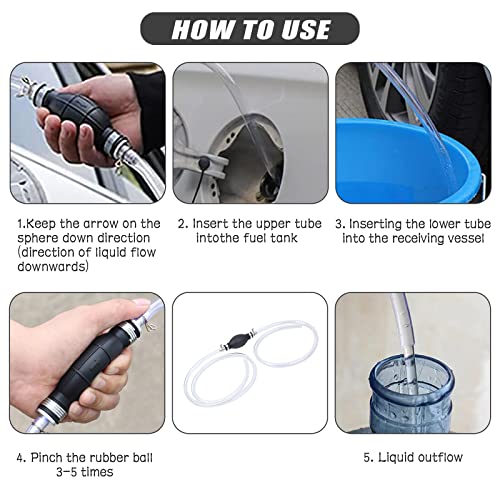 HOW TO USE

1.Keep the arrow on the sphere down direction (direction of liquid flow downwards)

2. Insert the upper tube intothe fuel tank

3. Inserting the lower tube into the receiving vessel

4. Pinch the rubber ball 3-5 times

5. Liquid outflow