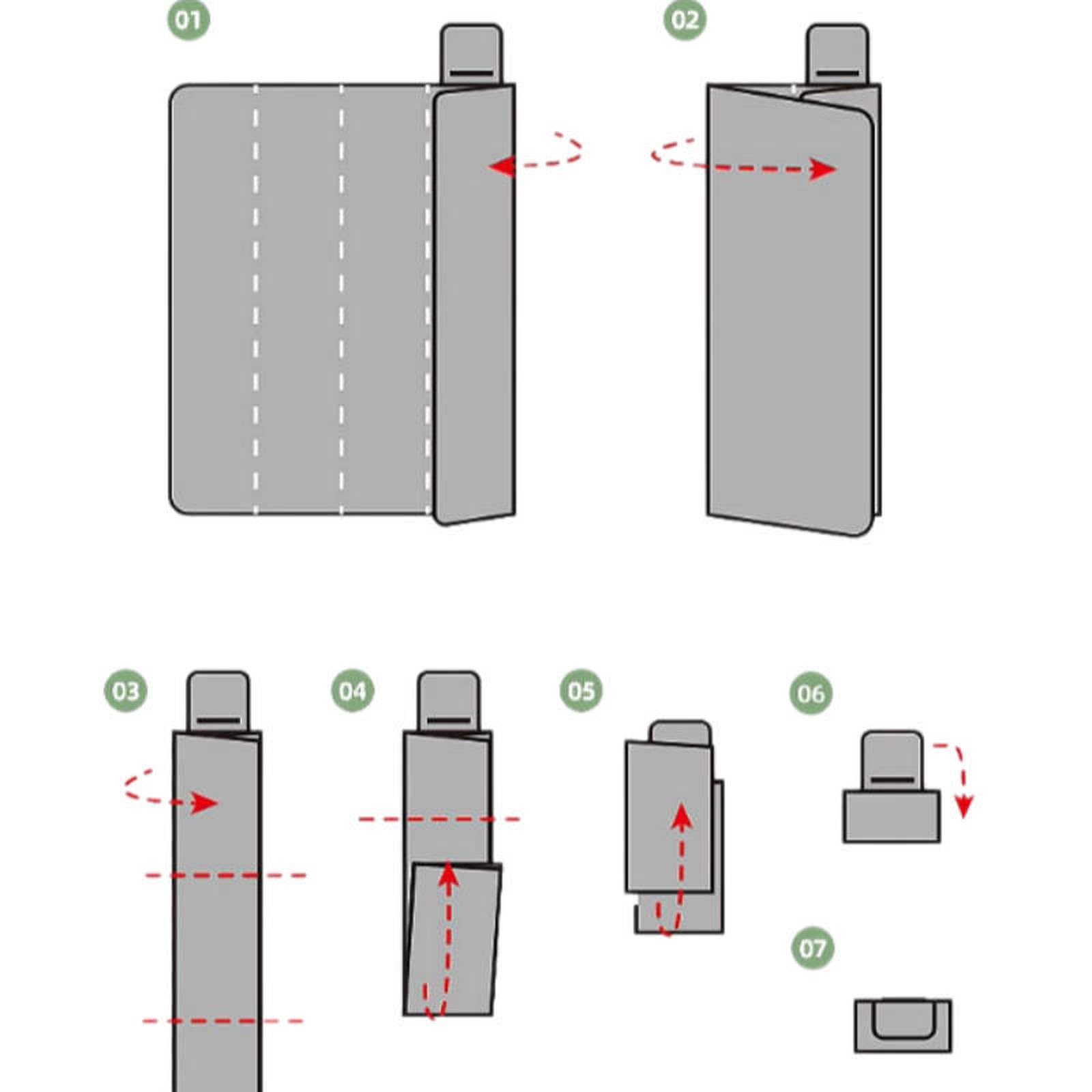 01

02

03

04

05

06

07