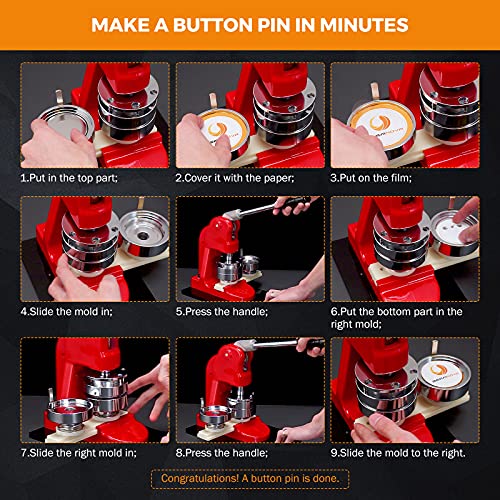 MAKE A BUTTON PIN IN MINUTES

1.Put in the top part;

2.Cover it with the paper;

3.Put on the film;

4.Slide the mold in;

5.Press the handle;

6.Put the bottom part in the right mold;

7.Slide the right mold in;

8.Press the handle;

9.Slide the mold to the right.

Congratulations! A button pin is done.