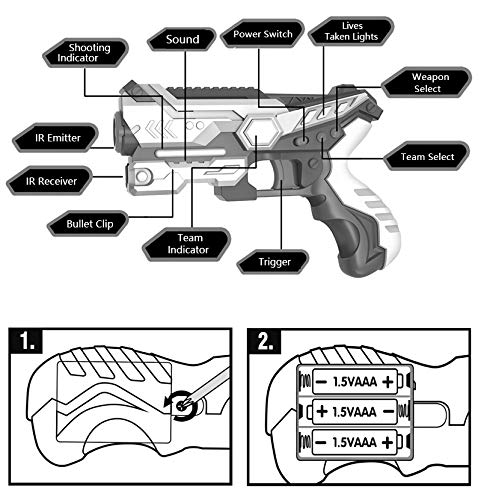 Shooting Indicator

Sound

Power Switch

Lives Taken Lights

Weapon Select

IR Emitter

Team Select

IR Receiver

Bullet Clip

Team Indicator

Trigger

1.

2.

− 1.5VAAA +

+ 1.5VAAA −

− 1.5VAAA +