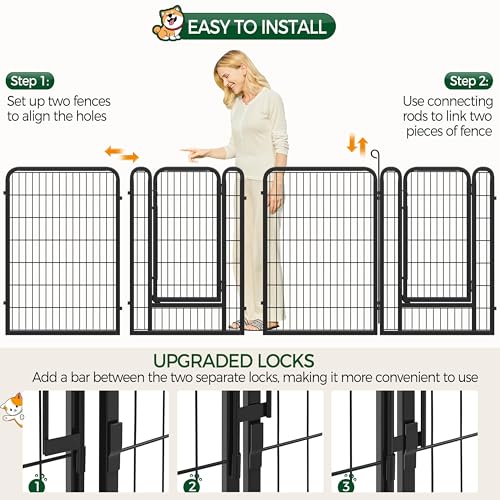 EASY TO INSTALL

Step 1:
Set up two fences to align the holes

Step 2:
Use connecting rods to link two pieces of fence

UPGRADED LOCKS
Add a bar between the two separate locks, making it more convenient to use

1

2

3