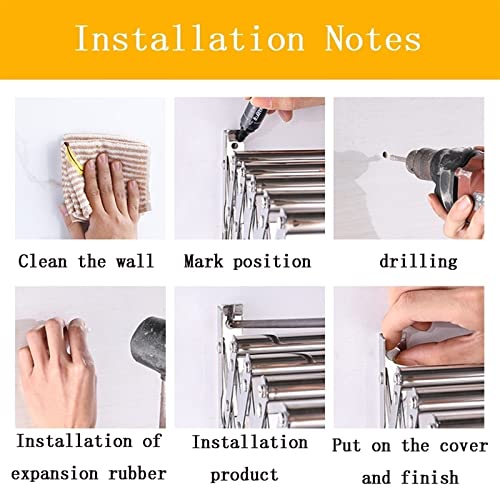 Installation Notes

Clean the wall

Mark position

drilling

Installation of expansion rubber

Installation product

Put on the cover and finish