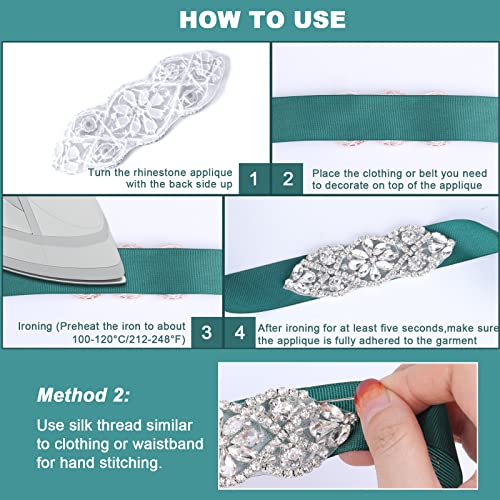 HOW TO USE

Turn the rhinestone applique with the back side up

1

2

Place the clothing or belt you need to decorate on top of the applique

Ironing (Preheat the iron to about 100-120°C/212-248°F)

3

4

After ironing for at least five seconds,make sure the applique is fully adhered to the garment

Method 2:

Use silk thread similar to clothing or waistband for hand stitching.