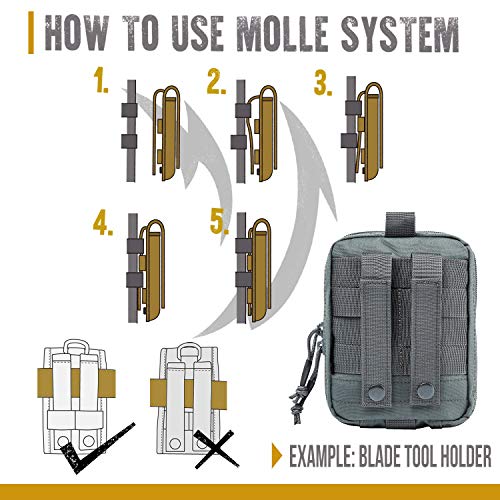 HOW TO USE MOLLE SYSTEM

1.

2.

3.

4.

5.

EXAMPLE: BLADE TOOL HOLDER