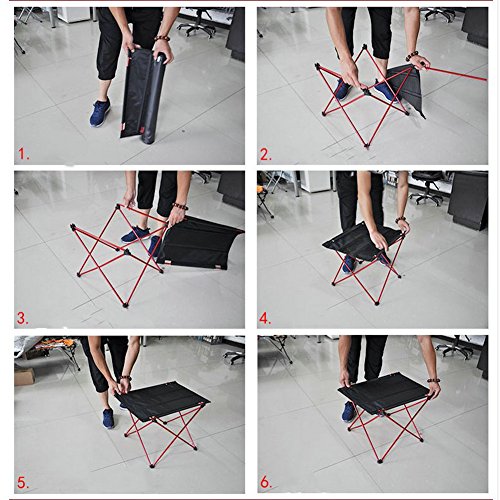 1.

2.

3.

4.

5.

6.