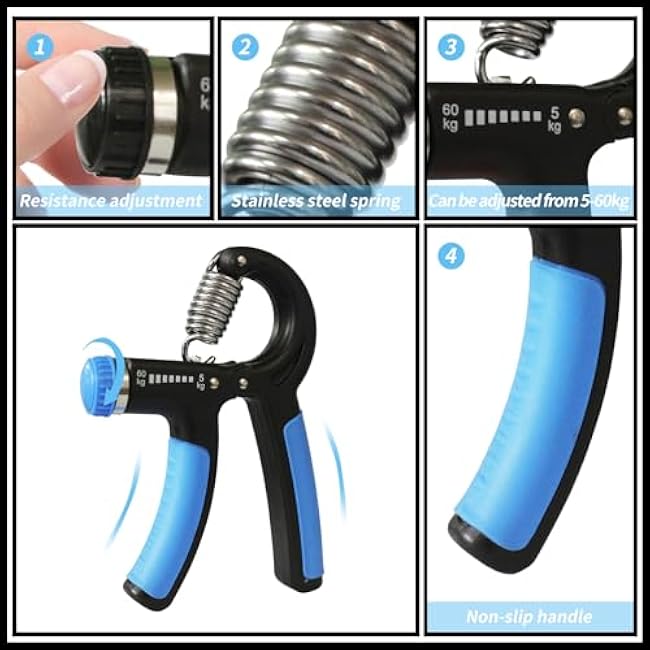 1

6
k

Resistance adjustment

2

Stainless steel spring

3

60
kg

5
kg

Can be adjusted from 5-60kg

60
kg

5
kg

4

Non-slip handle