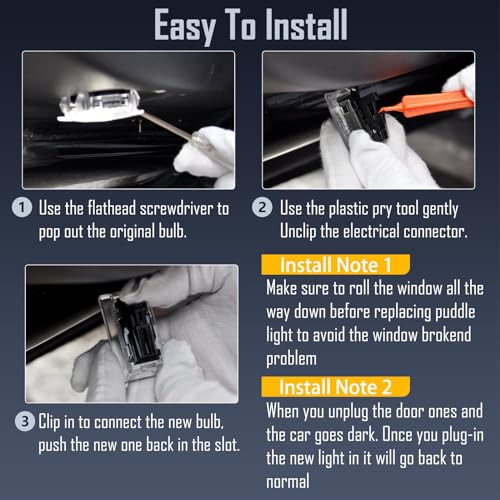 Easy To Install

1 Use the flathead screwdriver to pop out the original bulb.

2 Use the plastic pry tool gently Unclip the electrical connector.

3 Clip in to connect the new bulb, push the new one back in the slot.

Install Note 1

Make sure to roll the window all the way down before replacing puddle light to avoid the window brokend problem

Install Note 2

When you unplug the door ones and the car goes dark. Once you plug-in the new light in it will go back to normal