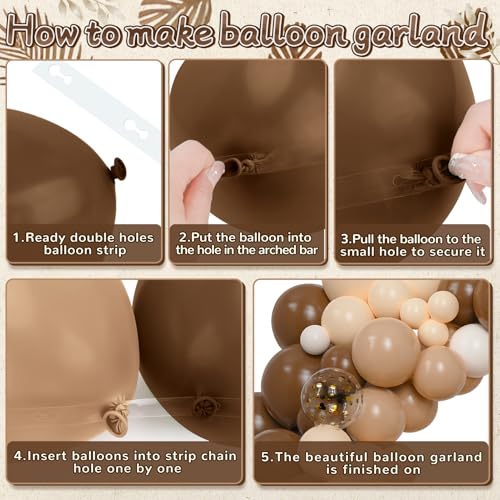 How to make balloon garland

1.Ready double holes balloon strip

2.Put the balloon into the hole in the arched bar

3.Pull the balloon to the small hole to secure it

4.Insert balloons into strip chain hole one by one

5.The beautiful balloon garland is finished on