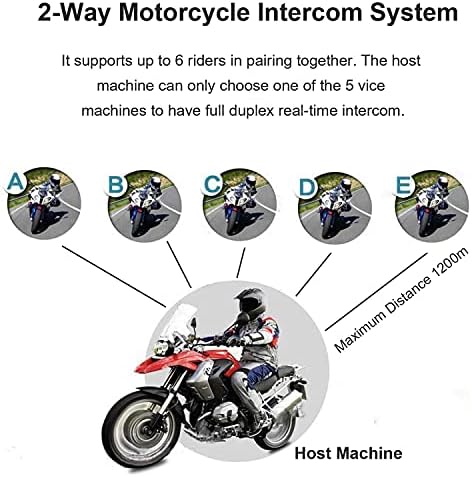 2-Way Motorcycle Intercom System

It supports up to 6 riders in pairing together. The host machine can only choose one of the 5 vice machines to have full duplex real-time intercom.

A

B

C

D

E

Maximum Distance 1200m

Host Machine