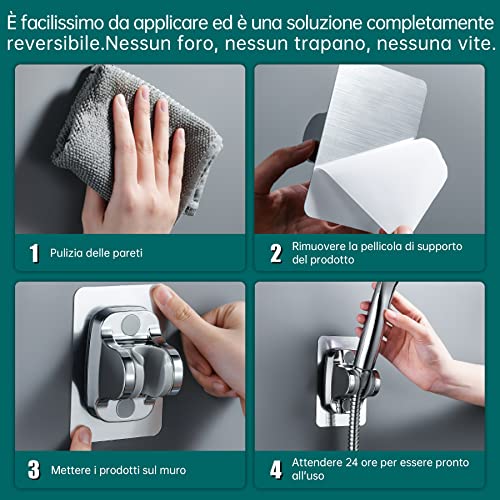 È facilissimo da applicare ed è una soluzione completamente reversibile.Nessun foro, nessun trapano, nessuna vite.

1 Pulizia delle pareti

2 Rimuovere la pellicola di supporto del prodotto

3 Mettere i prodotti sul muro

4 Attendere 24 ore per essere pronto all'uso