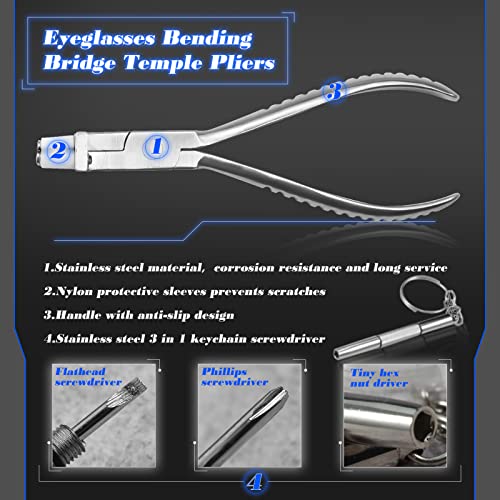 Eyeglasses Bending Bridge Temple Pliers

3

2

1

1.Stainless steel material, corrosion resistance and long service

2.Nylon protective sleeves prevents scratches

3.Handle with anti-slip design

4.Stainless steel 3 in 1 keychain screwdriver

Flathead screwdriver

Phillips screwdriver

Tiny hex nut driver

4