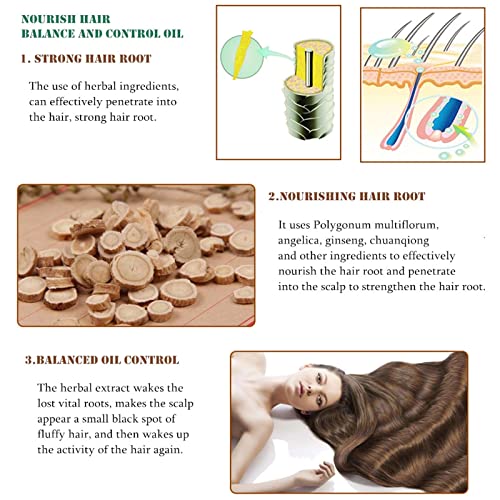 NOURISH HAIR
BALANCE AND CONTROL OIL

1. STRONG HAIR ROOT

The use of herbal ingredients, can effectively penetrate into the hair, strong hair root.

2.NOURISHING HAIR ROOT

It uses Polygonum multiflorum, angelica, ginseng, chuanqiong and other ingredients to effectively nourish the hair root and penetrate into the scalp to strengthen the hair root.

3.BALANCED OIL CONTROL

The herbal extract wakes the lost vital roots, makes the scalp appear a small black spot of fluffy hair, and then wakes up the activity of the hair again.