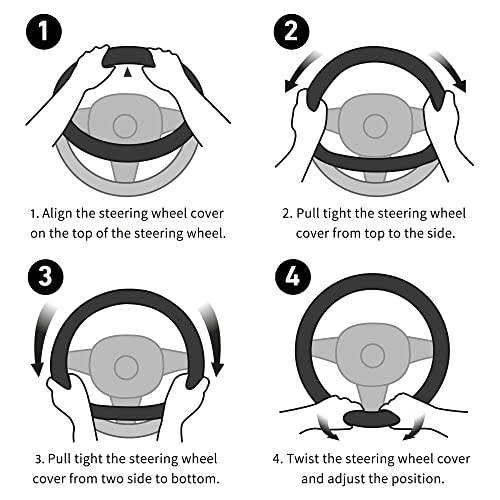 1

1. Align the steering wheel cover on the top of the steering wheel.

2

2. Pull tight the steering wheel cover from top to the side.

3

3. Pull tight the steering wheel cover from two side to bottom.

4

4. Twist the steering wheel cover and adjust the position.