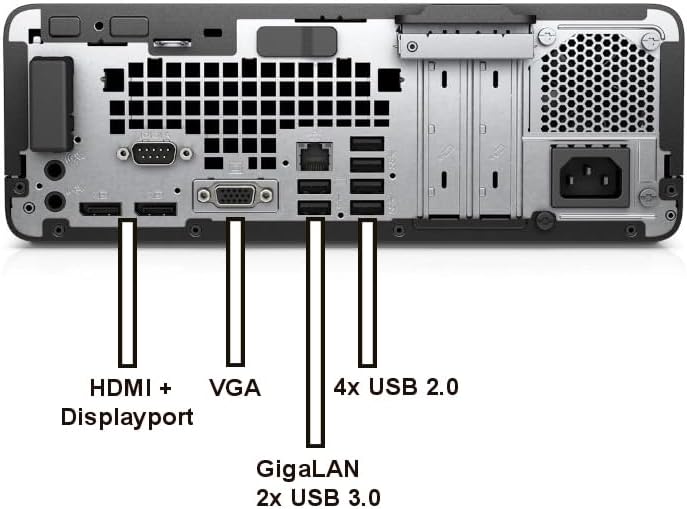 HDMI +
Displayport

VGA

4x USB 2.0

GigaLAN
2x USB 3.0