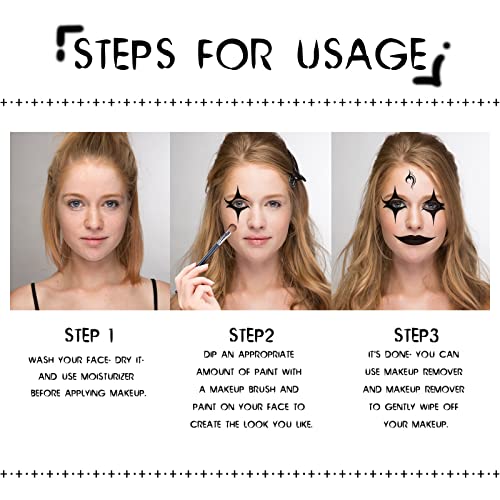 STEPS FOR USAGE

STEP 1

WASH YOUR FACE- DRY IT- AND USE MOISTURIZER BEFORE APPLYING MAKEUP.

STEP2

DIP AN APPROPRIATE AMOUNT OF PAINT WITH A MAKEUP BRUSH AND PAINT ON YOUR FACE TO CREATE THE LOOK YOU LIKE.

STEP3

IT'S DONE- YOU CAN USE MAKEUP REMOVER AND MAKEUP REMOVER TO GENTLY WIPE OFF YOUR MAKEUP.