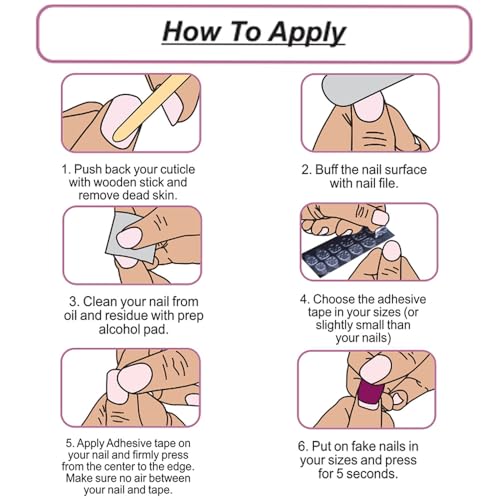 How To Apply

1. Push back your cuticle with wooden stick and remove dead skin.

2. Buff the nail surface with nail file.

3. Clean your nail from oil and residue with prep alcohol pad.

4. Choose the adhesive tape in your sizes (or slightly small than your nails)

5. Apply Adhesive tape on your nail and firmly press from the center to the edge. Make sure no air between your nail and tape.

6. Put on fake nails in your sizes and press for 5 seconds.