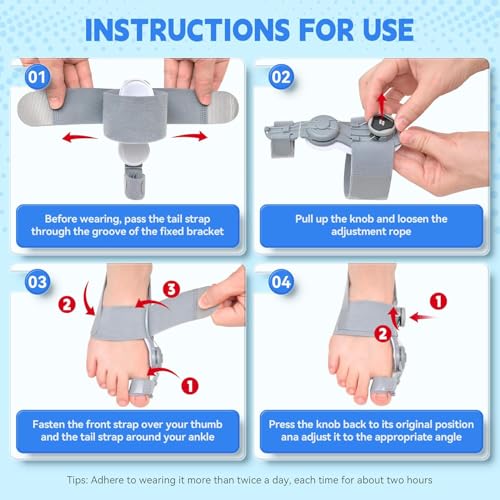 INSTRUCTIONS FOR USE

01

Before wearing, pass the tail strap through the groove of the fixed bracket

02

Pull up the knob and loosen the adjustment rope

03

2 3 1

Fasten the front strap over your thumb and the tail strap around your ankle

04

1 2

Press the knob back to its original position ana adjust it to the appropriate angle

Tips: Adhere to wearing it more than twice a day, each time for about two hours