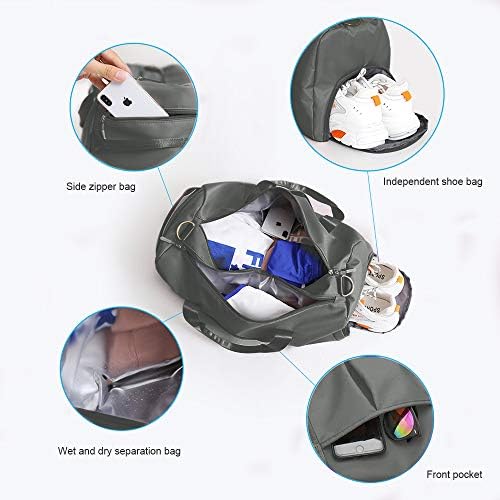 Side zipper bag

Independent shoe bag

Wet and dry separation bag

Front pocket