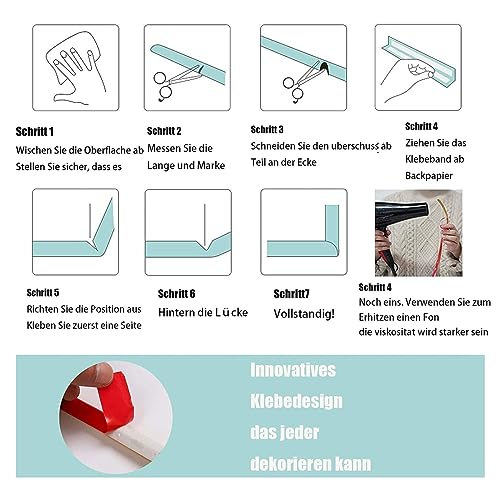 Schritt 1
Wischen Sie die Oberflache ab
Stellen Sie sicher, dass es

Schritt 2
Messen Sie die
Lange und Marke

Schritt 3
Schneiden Sie den uberschuss ab
Teil an der Ecke

Schritt 4
Ziehen Sie das
Klebeband ab
Backpapier

Schritt 5
Richten Sie die Position aus
Kleben Sie zuerst eine Seite

Schritt 6
Hintern die Lücke

Schritt7
Vollstandig!

Schritt 4
Noch eins. Verwenden Sie zum
Erhitzen einen Fon
die viskositat wird starker sein

Innovatives
Klebedesign
das jeder
dekorieren kann