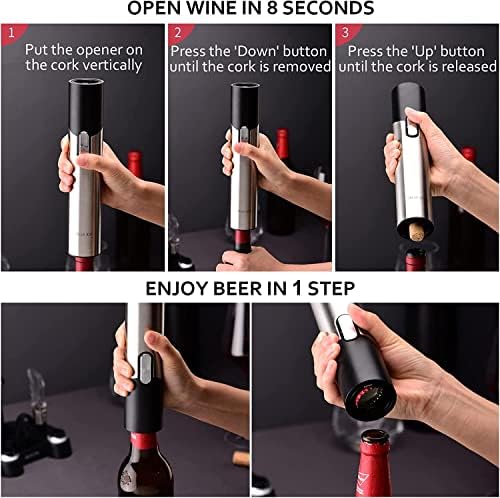 OPEN WINE IN 8 SECONDS

1
Put the opener on the cork vertically

2
Press the 'Down' button until the cork is removed

3
Press the 'Up' button until the cork is released

ENJOY BEER IN 1 STEP