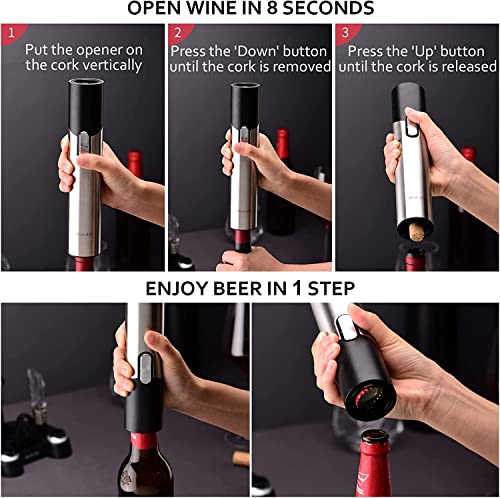 OPEN WINE IN 8 SECONDS

1
Put the opener on the cork vertically

2
Press the 'Down' button until the cork is removed

3
Press the 'Up' button until the cork is released

ENJOY BEER IN 1 STEP