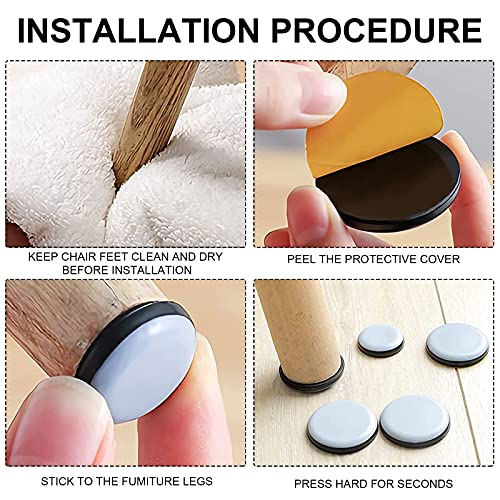 INSTALLATION PROCEDURE

KEEP CHAIR FEET CLEAN AND DRY BEFORE INSTALLATION

PEEL THE PROTECTIVE COVER

STICK TO THE FUMITURE LEGS

PRESS HARD FOR SECONDS