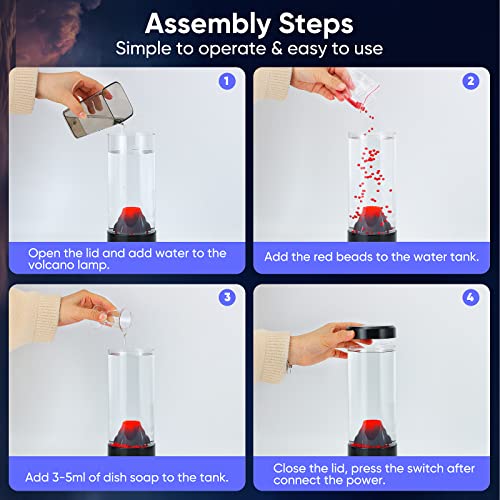 Assembly Steps
Simple to operate & easy to use

1
Open the lid and add water to the volcano lamp.

2
Add the red beads to the water tank.

3
Add 3-5ml of dish soap to the tank.

4
Close the lid, press the switch after connect the power.