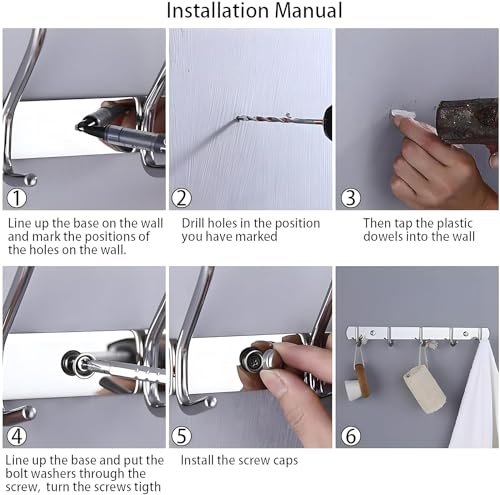 Installation Manual

①

Line up the base on the wall and mark the positions of the holes on the wall.

②

Drill holes in the position you have marked

③

Then tap the plastic dowels into the wall

④

Line up the base and put the bolt washers through the screw, turn the screws tigth

⑤

Install the screw caps

⑥