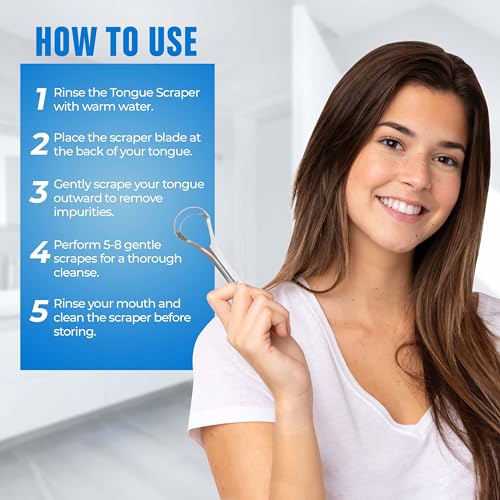 HOW TO USE

1 Rinse the Tongue Scraper with warm water.

2 Place the scraper blade at the back of your tongue.

3 Gently scrape your tongue outward to remove impurities.

4 Perform 5-8 gentle scrapes for a thorough cleanse.

5 Rinse your mouth and clean the scraper before storing.