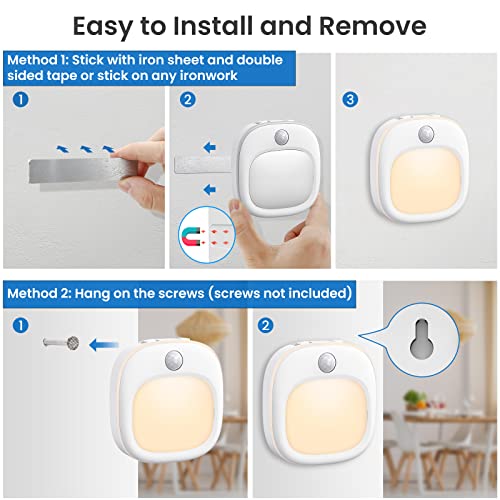 Easy to Install and Remove

Method 1: Stick with iron sheet and double sided tape or stick on any ironwork

1

2

3

Method 2: Hang on the screws (screws not included)

1

2