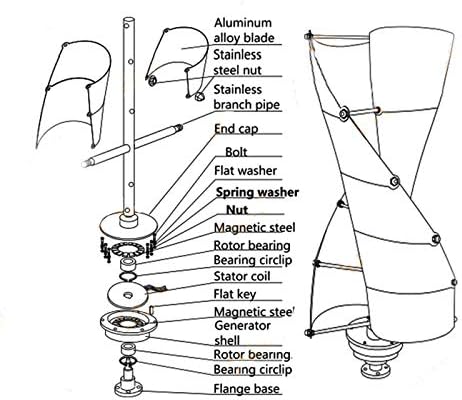 Aluminum alloy blade
Stainless steel nut
Stainless branch pipe
End cap
Bolt
Flat washer
Spring washer
Nut
Magnetic steel
Rotor bearing
Bearing circlip
Stator coil
Flat key
Magnetic steel
Generator shell
Rotor bearing
Bearing circlip
Flange base