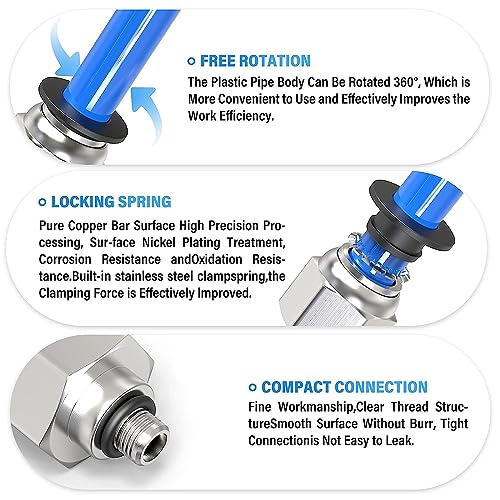 FREE ROTATION

The Plastic Pipe Body Can Be Rotated 360°, Which is More Convenient to Use and Effectively Improves the Work Efficiency.

LOCKING SPRING

Pure Copper Bar Surface High Precision Processing, Sur-face Nickel Plating Treatment, Corrosion Resistance andOxidation Resistance.Built-in stainless steel clampspring,the Clamping Force is Effectively Improved.

COMPACT CONNECTION

Fine Workmanship,Clear Thread StructureSmooth Surface Without Burr, Tight Connectionis Not Easy to Leak.