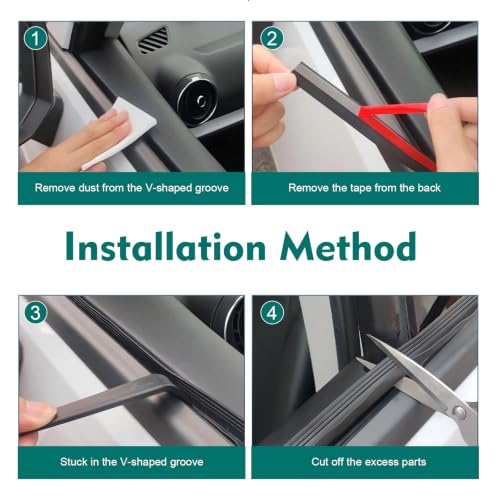 1

Remove dust from the V-shaped groove

2

Remove the tape from the back

Installation Method

3

Stuck in the V-shaped groove

4

Cut off the excess parts