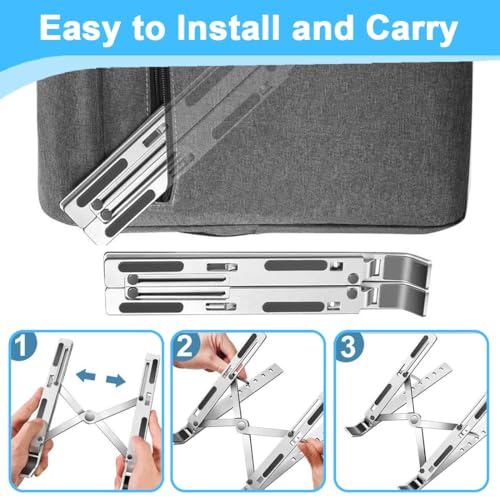 Easy to Install and Carry

1

2

3