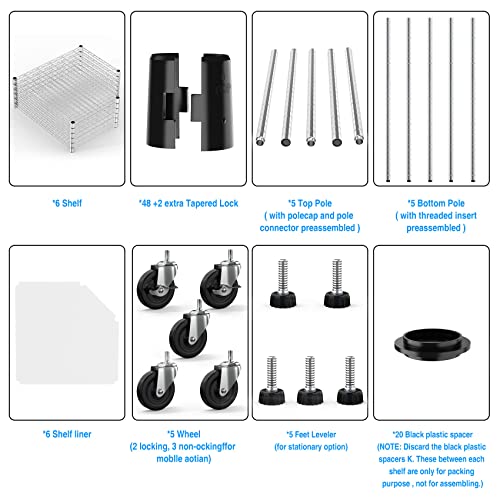 *6 Shelf

*48 +2 extra Tapered Lock

*5 Top Pole
( with polecap and pole connector preassembled )

*5 Bottom Pole
( with threaded insert preassembled )

*6 Shelf liner

*5 Wheel
(2 locking, 3 non-ockingffor moblle aotian)

*5 Feet Leveler
(for stationary option)

*20 Black plastic spacer
(NOTE: Discard the black plastic spacers K. These between each shelf are only for packing purpose , not for assembling.)