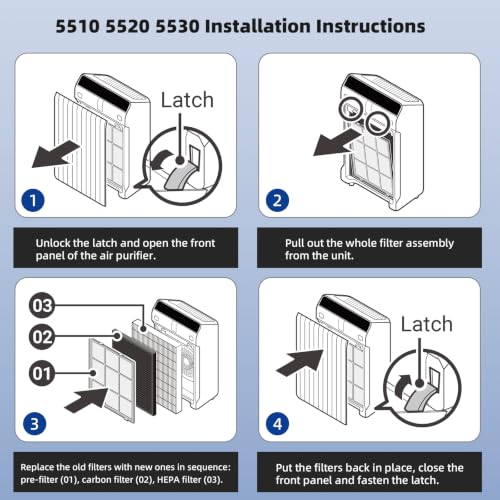 5510 5520 5530 Installation Instructions

Latch

1

Unlock the latch and open the front panel of the air purifier.

2

Pull out the whole filter assembly from the unit.

03

02

01

3

Replace the old filters with new ones in sequence: pre-filter (01), carbon filter (02), HEPA filter (03).

Latch

4

Put the filters back in place, close the front panel and fasten the latch.