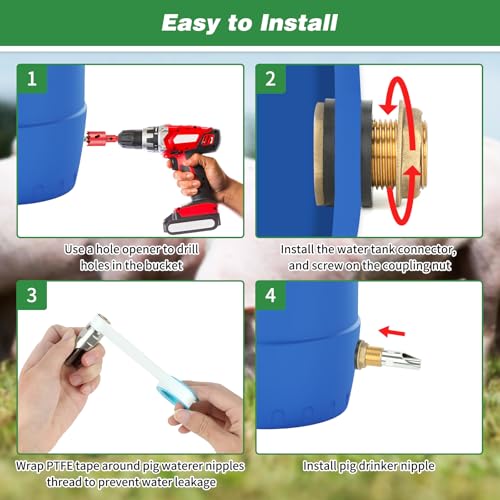 Easy to Install

1

Use a hole opener to drill holes in the bucket

2

Install the water tank connector, and screw on the coupling nut

3

Wrap PTFE tape around pig waterer nipples thread to prevent water leakage

4

Install pig drinker nipple