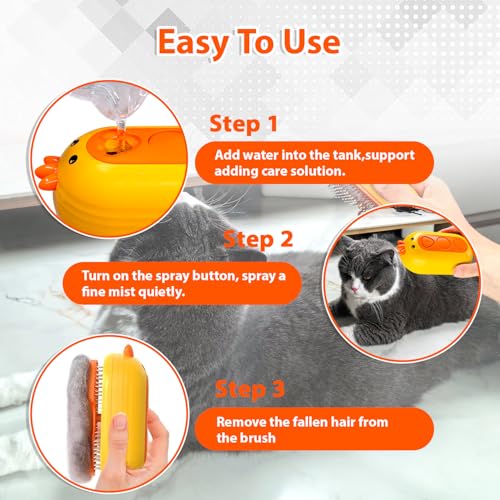 Easy To Use

Step 1

Add water into the tank,support adding care solution.

Step 2

Turn on the spray button, spray a fine mist quietly.

Step 3

Remove the fallen hair from the brush