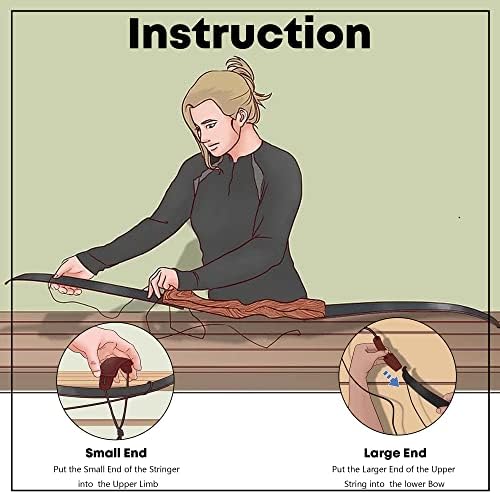 Instruction

Small End
Put the Small End of the Stringer into the Upper Limb

Large End
Put the Larger End of the Upper String into the lower Bow