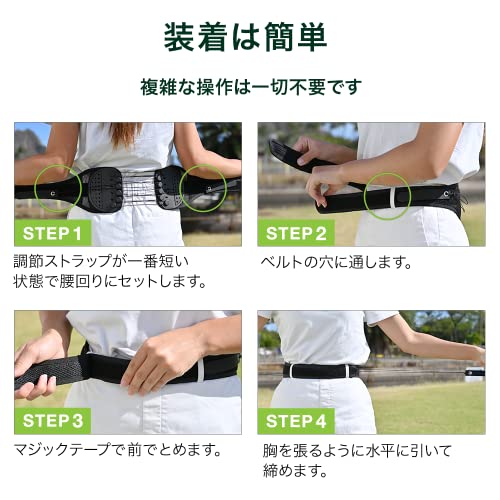 装着は簡単

複雑な操作は一切不要です

STEP 1

調節ストラップが一番短い状態で腰回りにセットします。

STEP 2

ベルトの穴に通します。

STEP 3

マジックテープで前でとめます。

STEP 4

胸を張るように水平に引いて締めます。