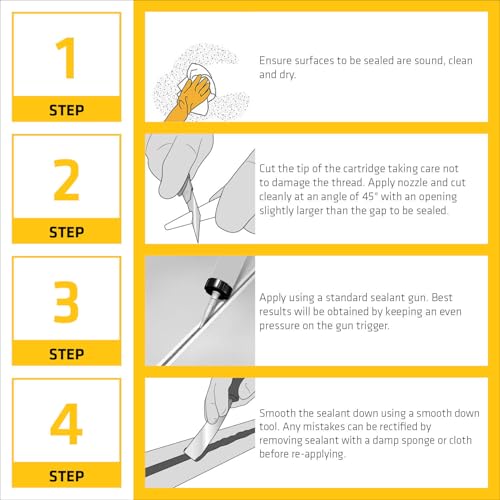 1
STEP

Ensure surfaces to be sealed are sound, clean and dry.

2
STEP

Cut the tip of the cartridge taking care not to damage the thread. Apply nozzle and cut cleanly at an angle of 45° with an opening slightly larger than the gap to be sealed.

3
STEP

Apply using a standard sealant gun. Best results will be obtained by keeping an even pressure on the gun trigger.

4
STEP

Smooth the sealant down using a smooth down tool. Any mistakes can be rectified by removing sealant with a damp sponge or cloth before re-applying.