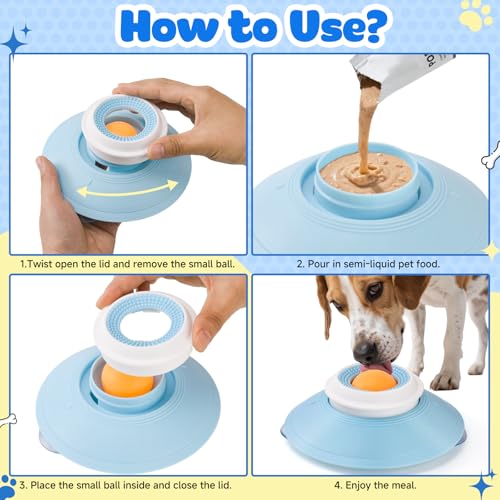 How to Use?

1.Twist open the lid and remove the small ball.

2. Pour in semi-liquid pet food.

3. Place the small ball inside and close the lid.

4. Enjoy the meal.