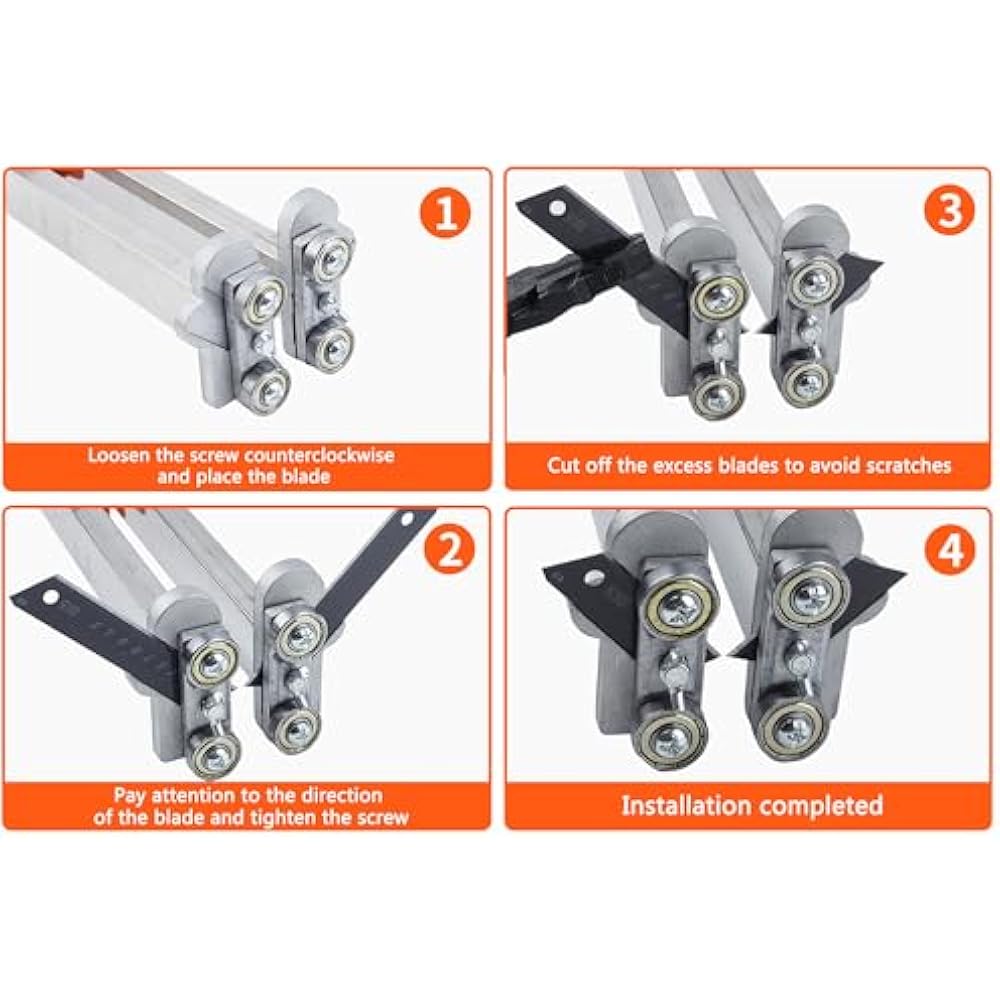 1

Loosen the screw counterclockwise and place the blade

3

Cut off the excess blades to avoid scratches

2

Pay attention to the direction of the blade and tighten the screw

4

Installation completed