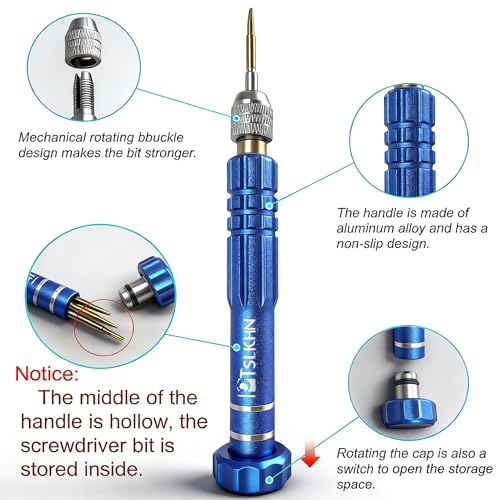 Mechanical rotating bbuckle design makes the bit stronger.

The handle is made of aluminum alloy and has a non-slip design.

TSLKHN

Notice:
The middle of the handle is hollow, the screwdriver bit is stored inside.

Rotating the cap is also a switch to open the storage space.