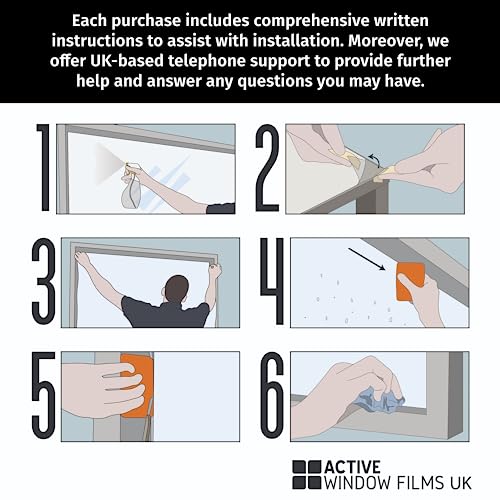 Each purchase includes comprehensive written instructions to assist with installation. Moreover, we offer UK-based telephone support to provide further help and answer any questions you may have.

1

2

3

4

5

6

ACTIVE
WINDOW FILMS UK