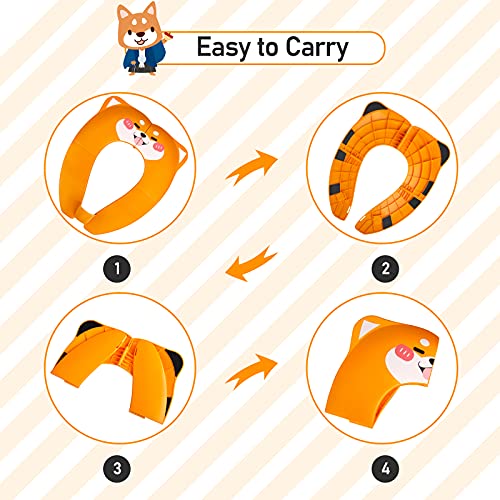 Easy to Carry

1

2

3

4